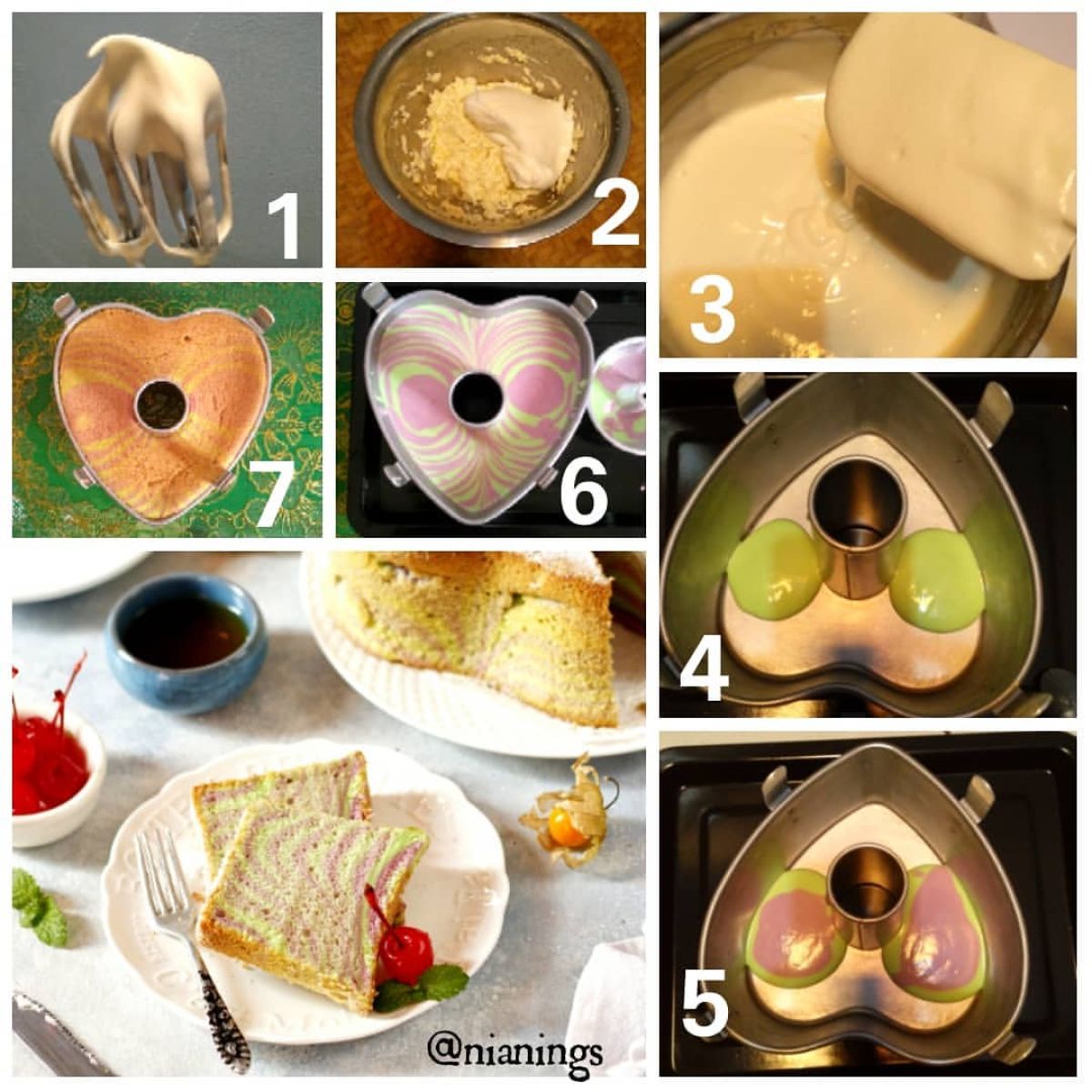 1
2
3
7
6
4
5
@nianings